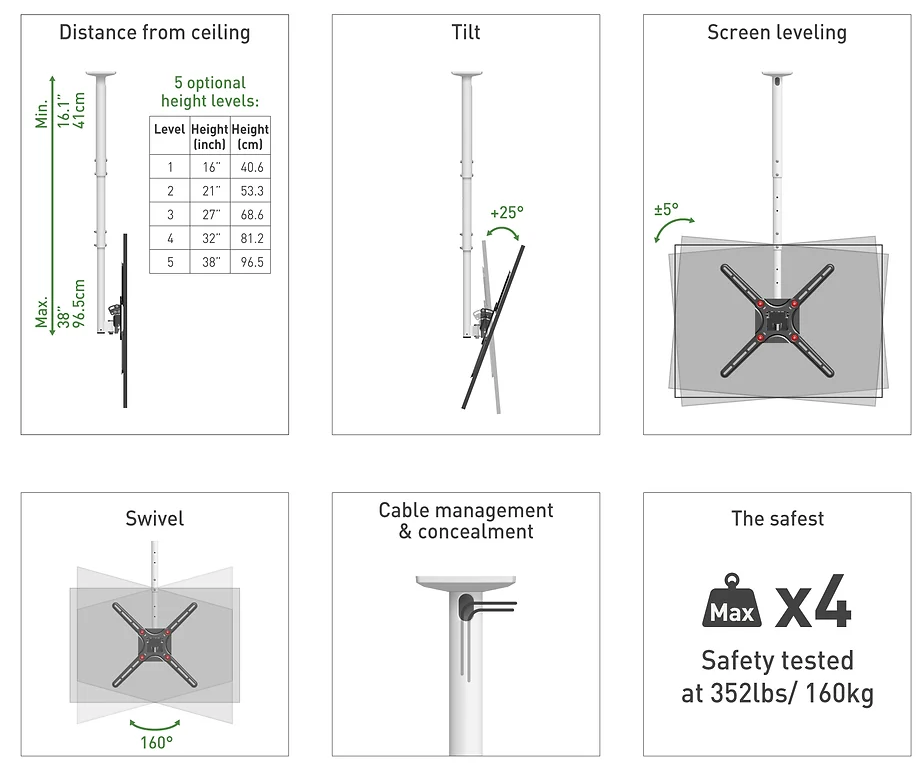 Distance from ceiling

Min. 16.1" 41cm

Max. 38" 96.5cm

5 optional height levels:

| Level | Height (inch) | Height (cm) |
|---|---|---|
| 1 | 16" | 40.6 |
| 2 | 21" | 53.3 |
| 3 | 27" | 68.6 |
| 4 | 32" | 81.2 |
| 5 | 38" | 96.5 |

Tilt

+25°

Screen leveling

±5°

Swivel

160°

Cable management & concealment

The safest

Max x4

Safety tested at 352lbs/ 160kg